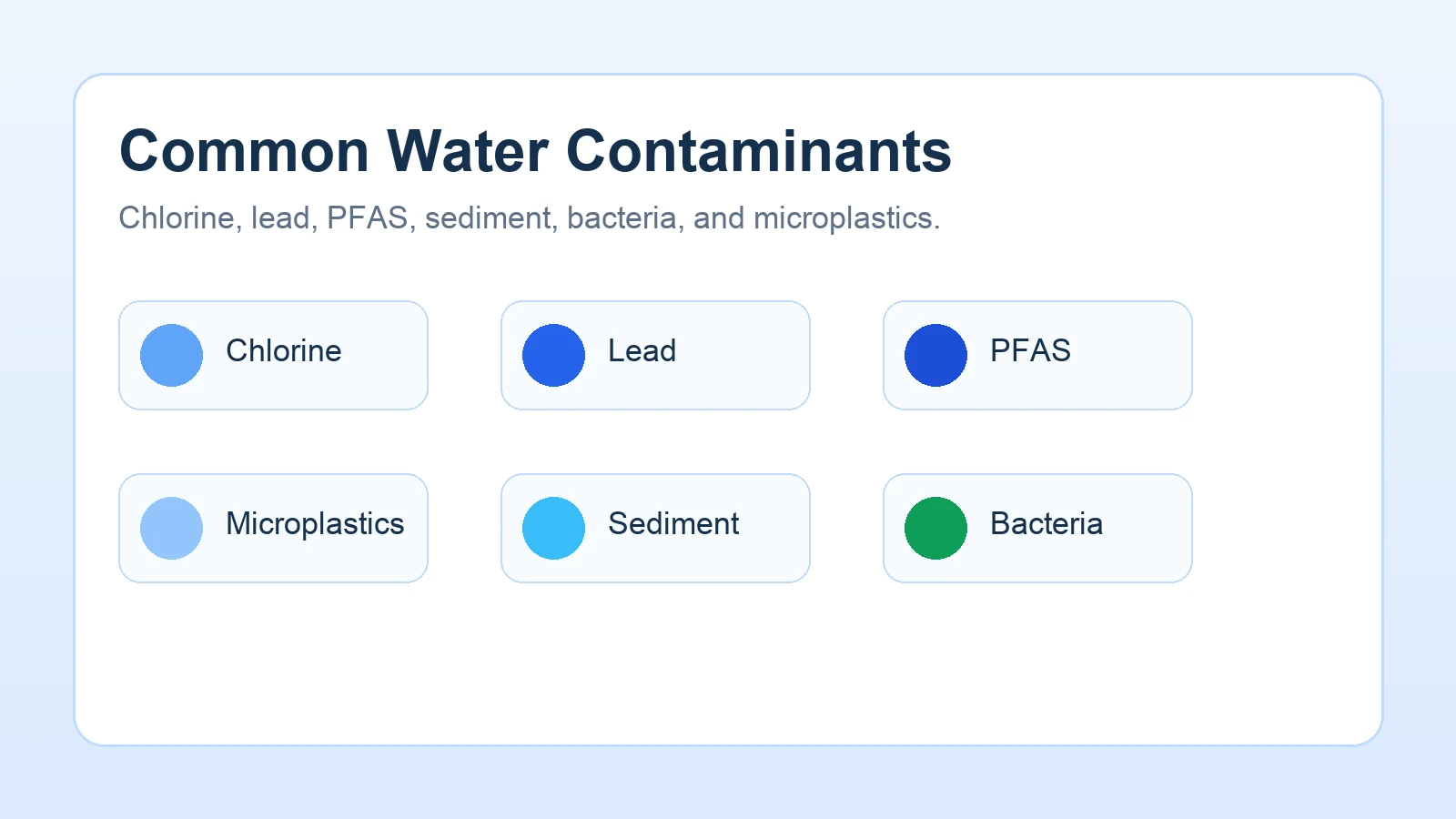 Common Water Contaminants

Chlorine, lead, PFAS, sediment, bacteria, and microplastics.

Chlorine

Lead

PFAS

Microplastics

Sediment

Bacteria